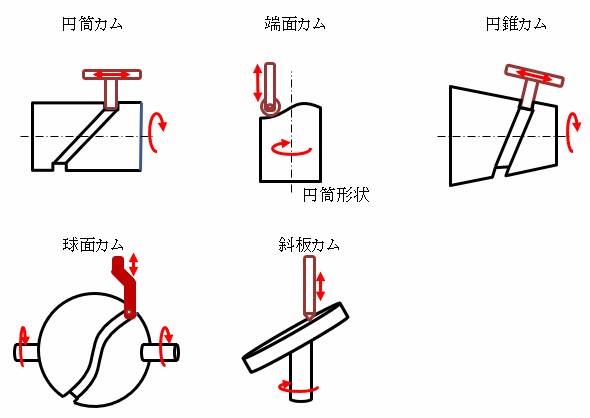 円筒カム

端面カム

円錐カム

円筒形状

球面カム

斜板カム